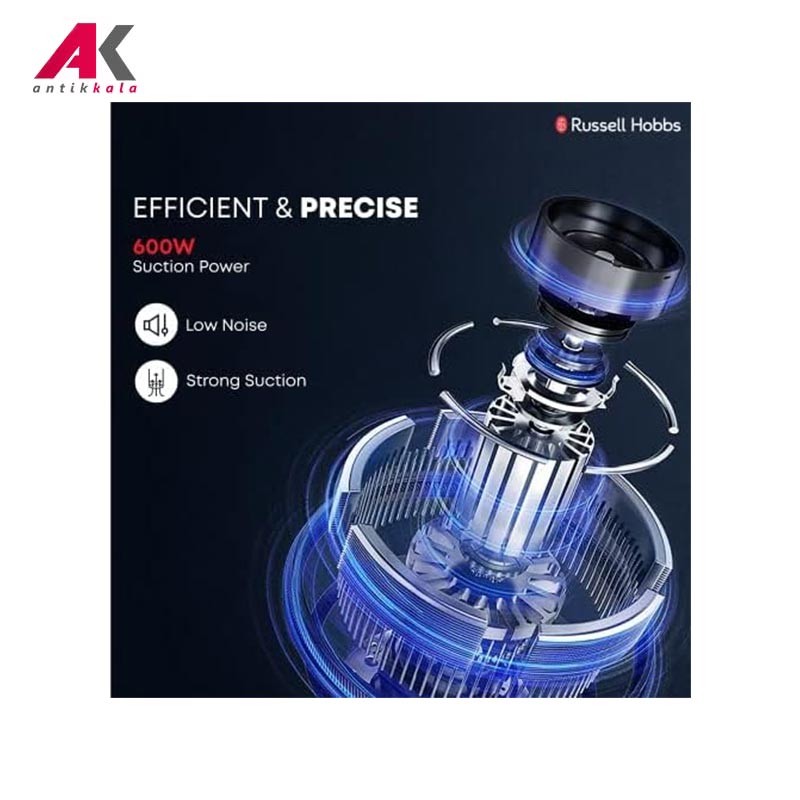 AK
antikkala

Russell Hobbs

EFFICIENT & PRECISE
600W
Suction Power

Low Noise

Strong Suction