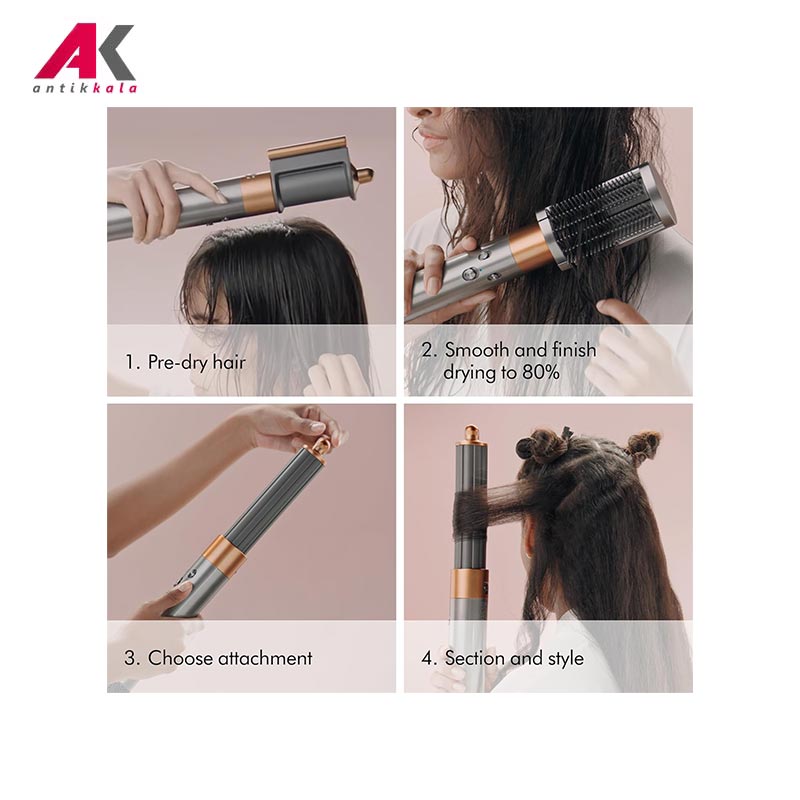 AK
antikkala

1. Pre-dry hair

2. Smooth and finish drying to 80%

3. Choose attachment

4. Section and style